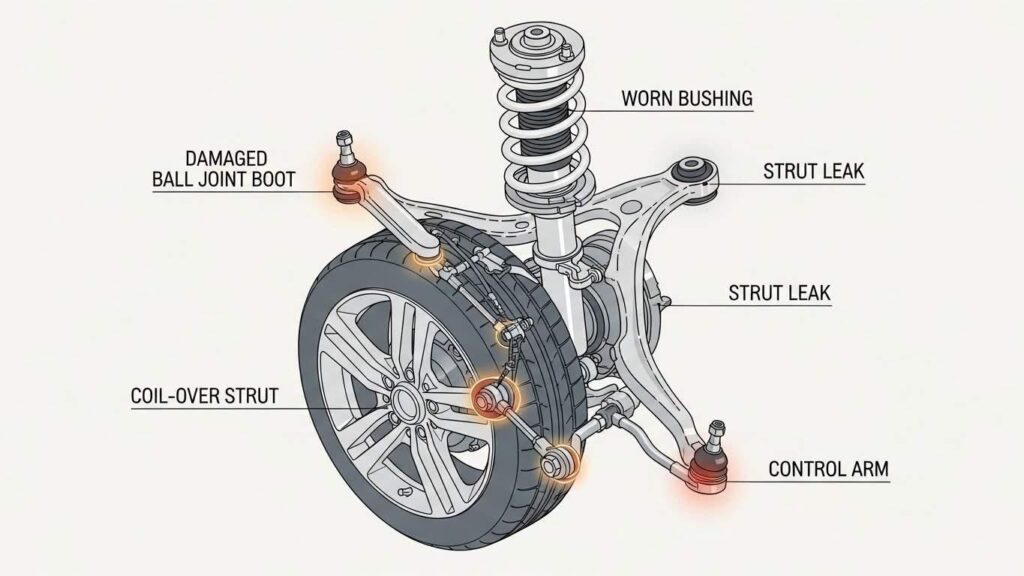 WORN BUSHING

DAMAGED
BALL JOINT BOOT

STRUT LEAK

STRUT LEAK

COIL-OVER STRUT

CONTROL ARM